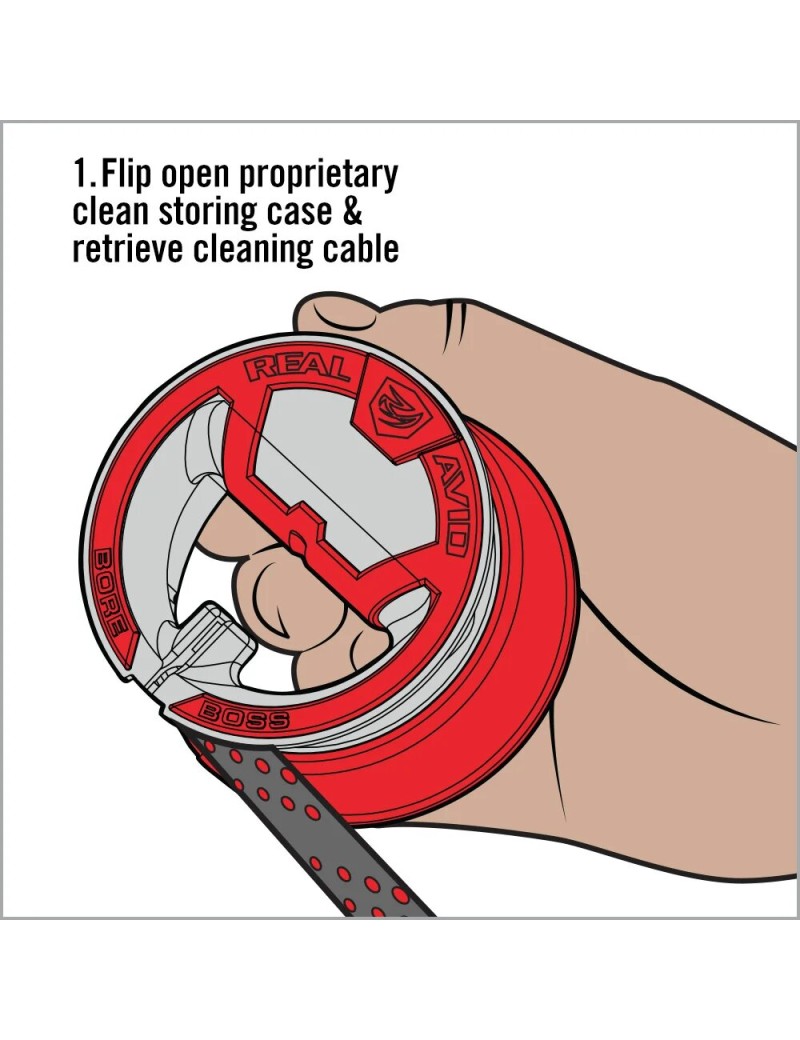 1.Flip open proprietary clean storing case & retrieve cleaning cable

REAL

AVID

BORE

BOSS